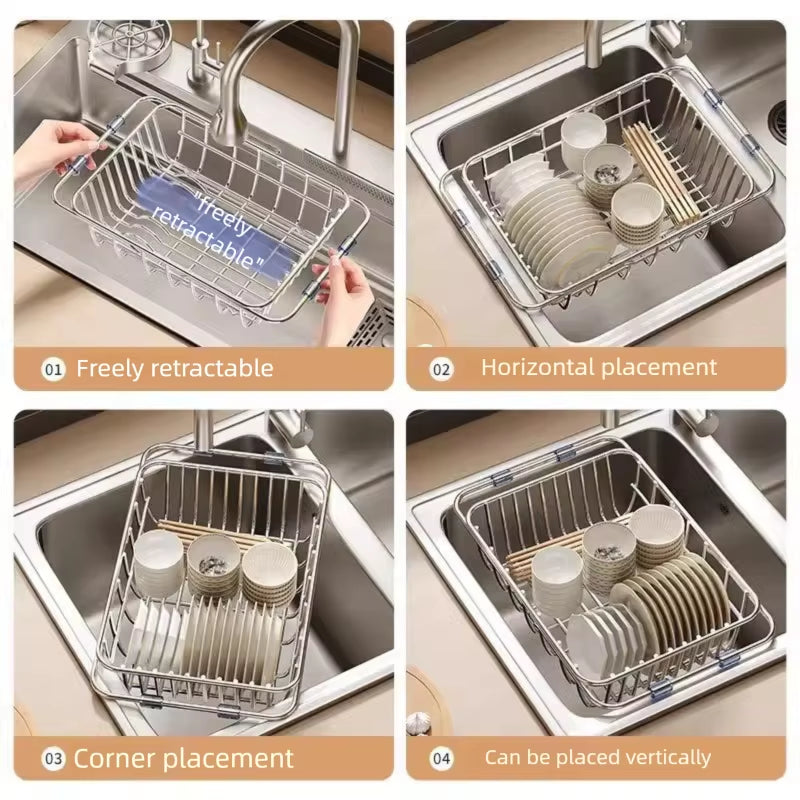 "freely retractable"

01 Freely retractable

02 Horizontal placement

03 Corner placement

04 Can be placed vertically