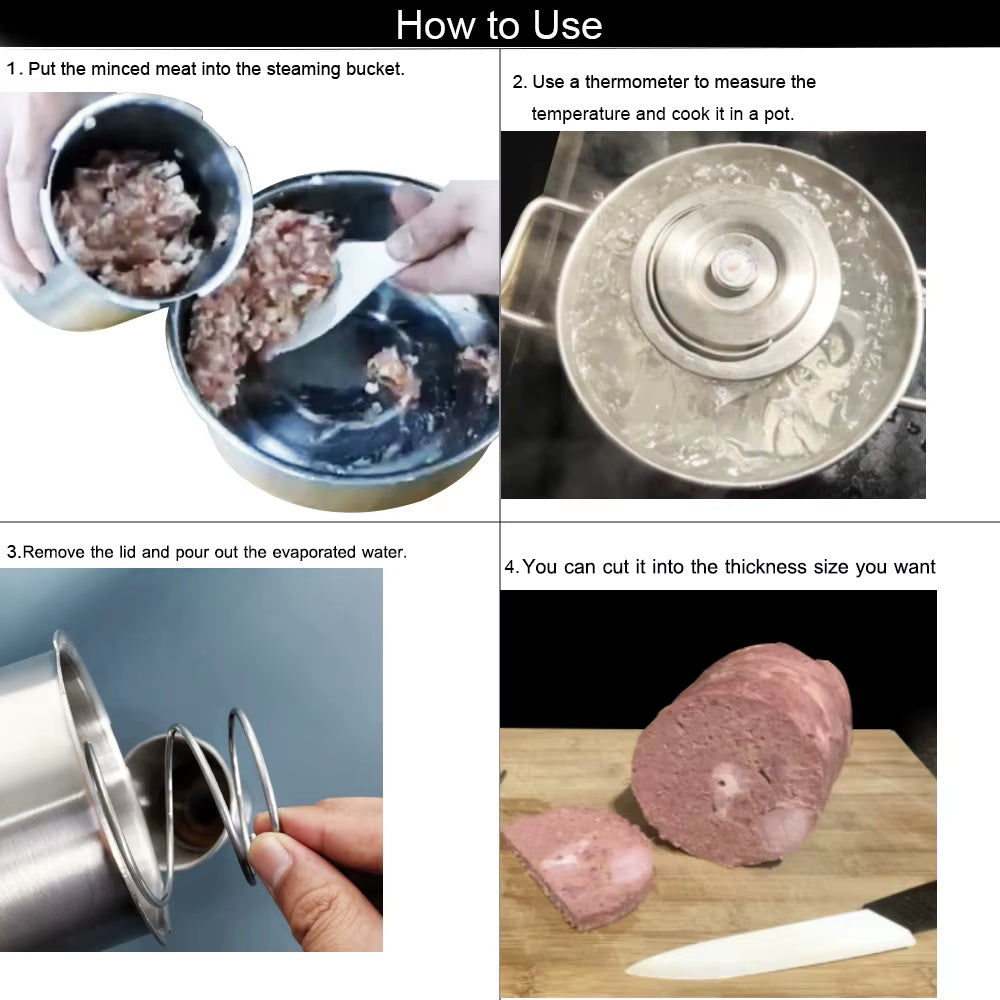 How to Use

1. Put the minced meat into the steaming bucket.

2. Use a thermometer to measure the temperature and cook it in a pot.

3.Remove the lid and pour out the evaporated water.

4.You can cut it into the thickness size you want