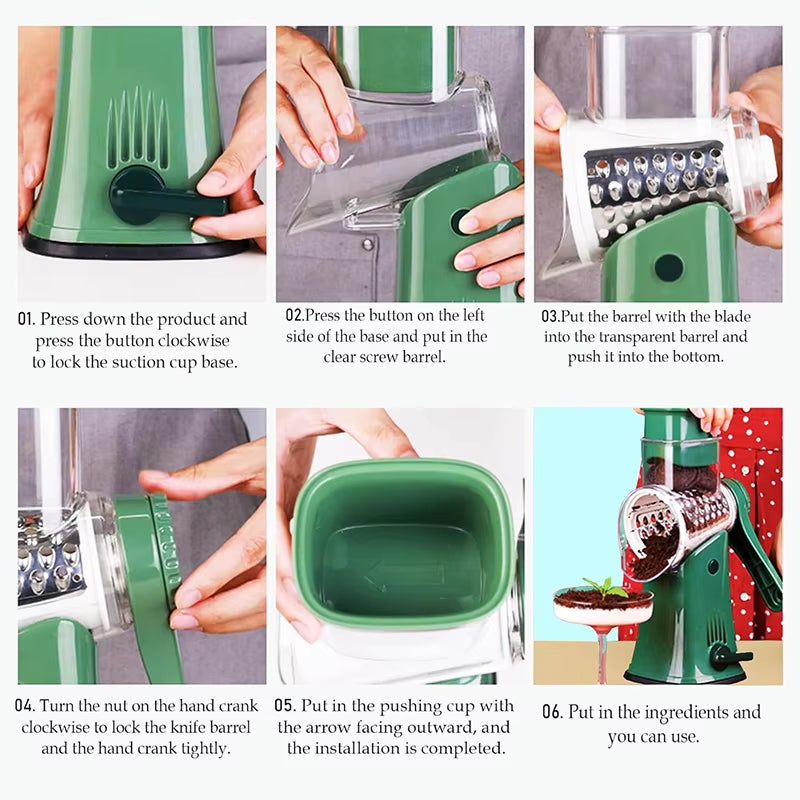 01. Press down the product and press the button clockwise to lock the suction cup base.

02.Press the button on the left side of the base and put in the clear screw barrel.

03.Put the barrel with the blade into the transparent barrel and push it into the bottom.

04. Turn the nut on the hand crank clockwise to lock the knife barrel and the hand crank tightly.

05. Put in the pushing cup with the arrow facing outward, and the installation is completed.

06. Put in the ingredients and you can use.